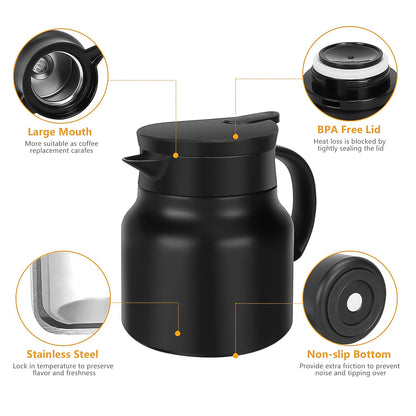 Large Mouth
More suitable as coffee replacement carafes

BPA Free Lid
Heat loss is blocked by tightly sealing the lid

Stainless Steel
Lock in temperature to preserve flavor and freshness

Non-slip Bottom
Provide extra friction to prevent noise and tipping over